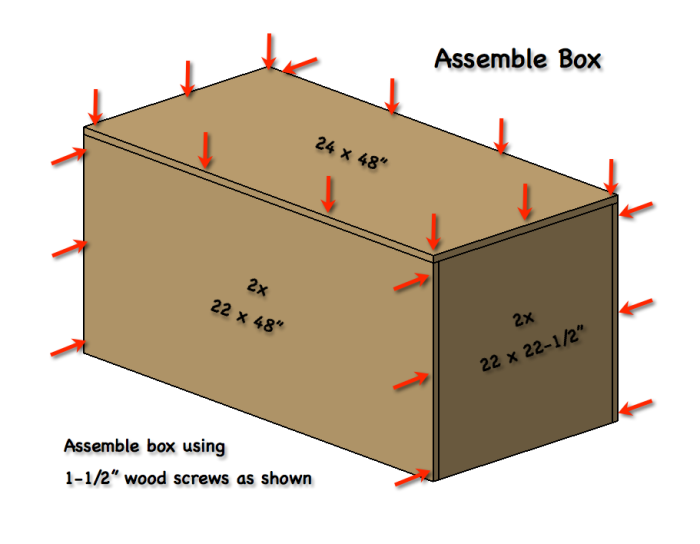 Assemble Box

24 x 48"

2x
22 x 48"

2x
22 x 22-1/2"

Assemble box using
1-1/2" wood screws as shown