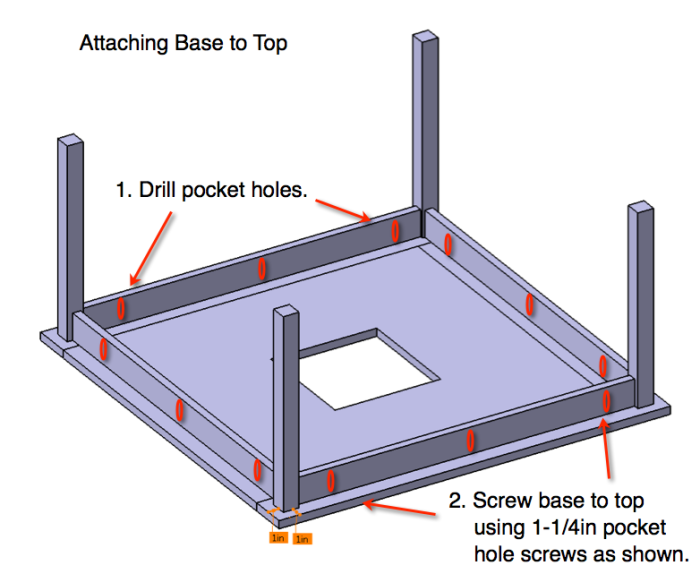 Attaching Base to Top

1. Drill pocket holes.

2. Screw base to top using 1-1/4in pocket hole screws as shown.

1in

1in