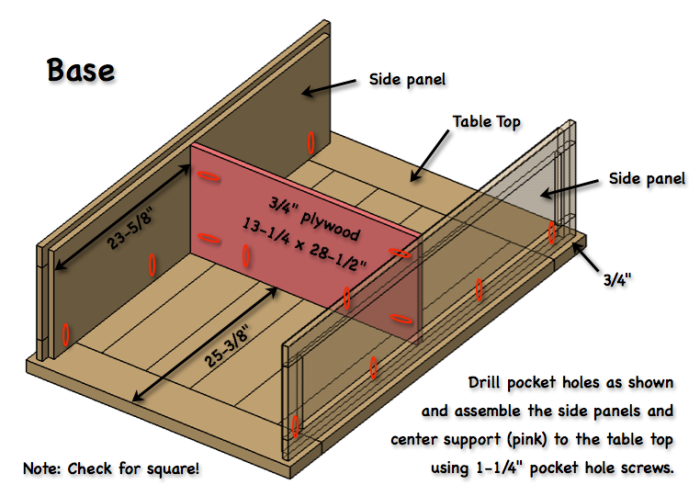 Base

Side panel

Table Top

Side panel

3/4" plywood
13-1/4 x 28-1/2"

23-5/8"

25-3/8"

3/4"

Drill pocket holes as shown and assemble the side panels and center support (pink) to the table top using 1-1/4" pocket hole screws.

Note: Check for square!