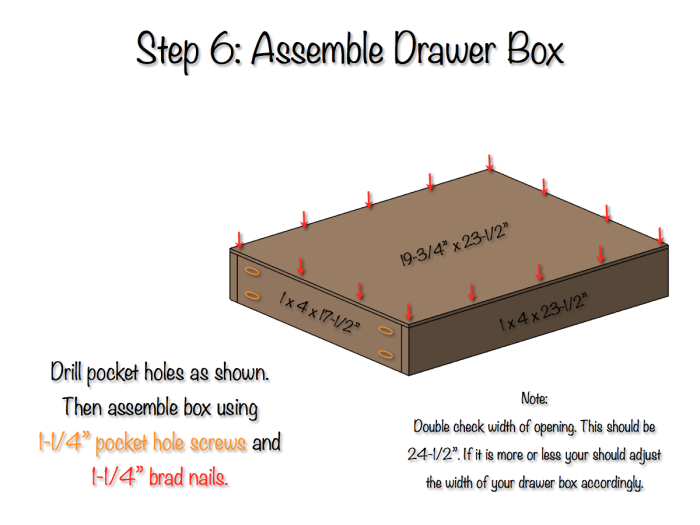 Step 6: Assemble Drawer Box

19-3/4" x 23-1/2"

1 x 4 x 17-1/2"

1 x 4 x 23-1/2"

Drill pocket holes as shown. Then assemble box using 1-1/4" pocket hole screws and 1-1/4" brad nails.

Note:
Double check width of opening. This should be 24-1/2". If it is more or less your should adjust the width of your drawer box accordingly.