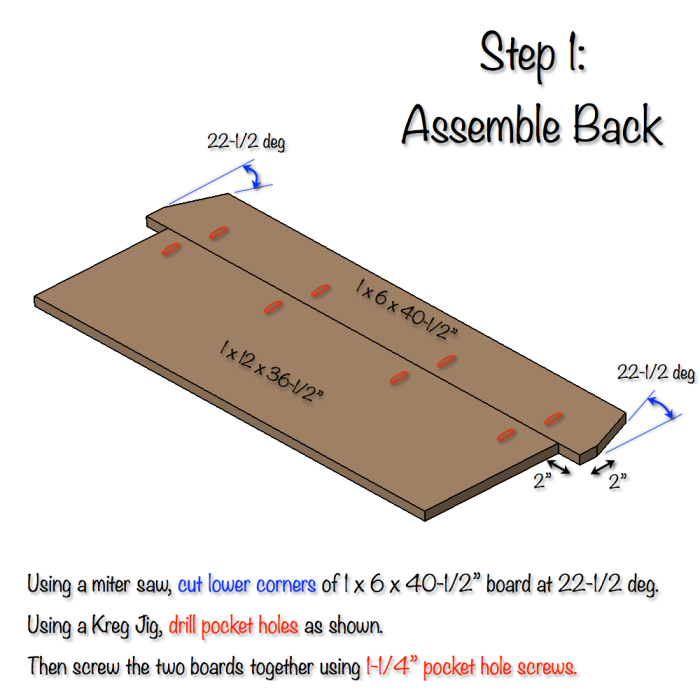 Step 1:
Assemble Back

22-1/2 deg

1 x 6 x 40-1/2"

1 x 12 x 36-1/2"

22-1/2 deg

2"

2"

Using a miter saw, cut lower corners of 1 x 6 x 40-1/2" board at 22-1/2 deg.

Using a Kreg Jig, drill pocket holes as shown.

Then screw the two boards together using 1-1/4" pocket hole screws.