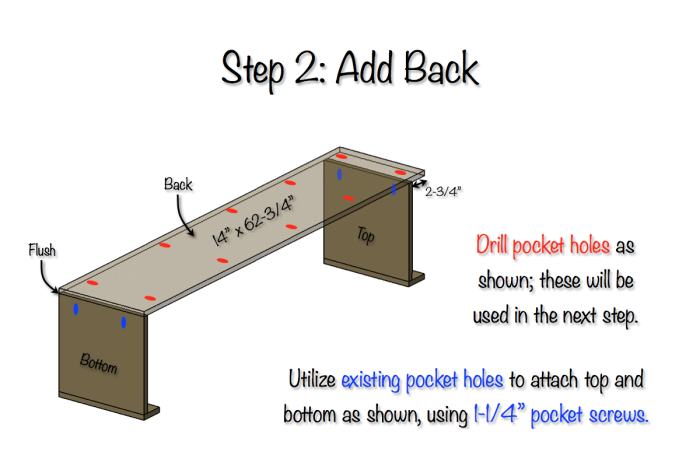 Step 2: Add Back

Back

Flush

14" x 62-3/4"

2-3/4"

Top

Bottom

Drill pocket holes as shown; these will be used in the next step.

Utilize existing pocket holes to attach top and bottom as shown, using 1-1/4" pocket screws.