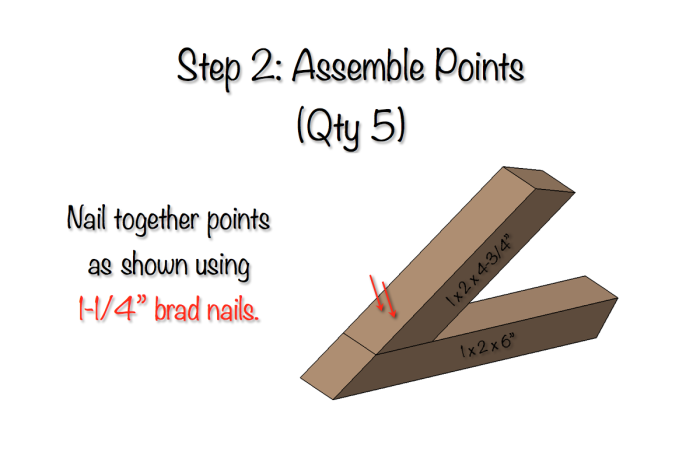 Step 2: Assemble Points
(Qty 5)

Nail together points as shown using 1-1/4" brad nails.

1 x 2 x 4-3/4"

1 x 2 x 6"