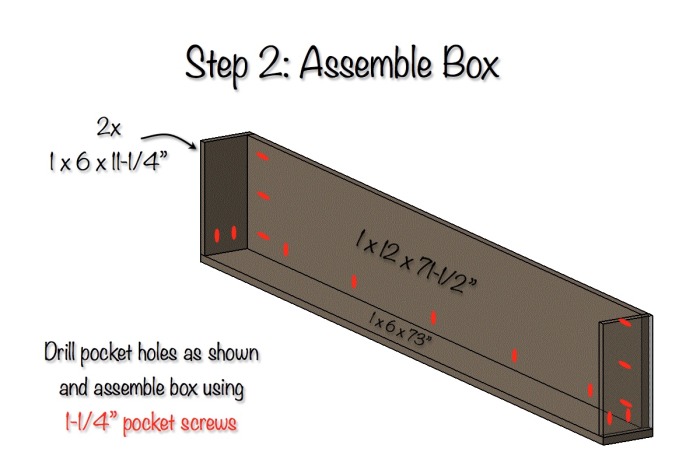 Step 2: Assemble Box

2x
1 x 6 x 11-1/4"

1 x 12 x 71-1/2"

1 x 6 x 73"

Drill pocket holes as shown and assemble box using 1-1/4" pocket screws