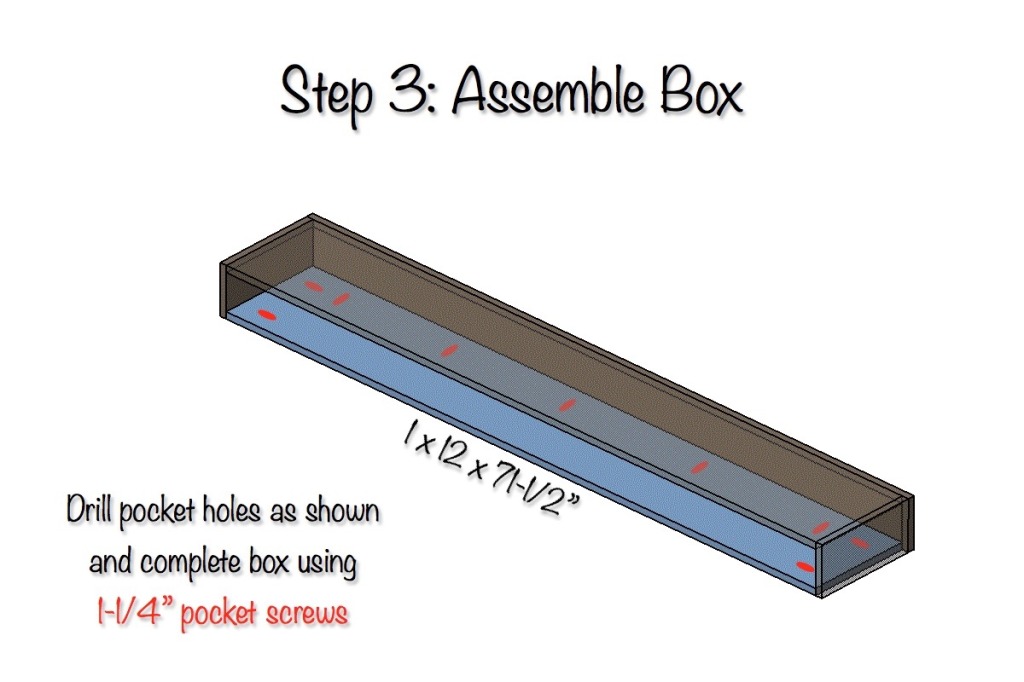 Step 3: Assemble Box

1 x 12 x 71-1/2"

Drill pocket holes as shown and complete box using 1-1/4" pocket screws