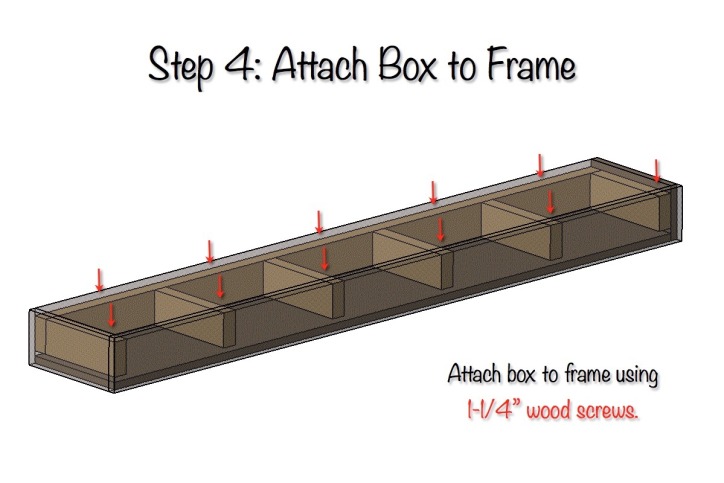 Step 4: Attach Box to Frame

Attach box to frame using 1-1/4" wood screws.