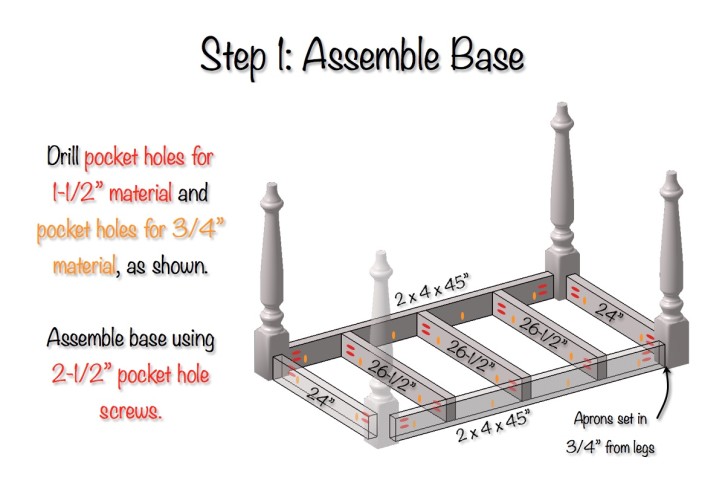 Step 1: Assemble Base

Drill pocket holes for 1-1/2" material and pocket holes for 3/4" material, as shown.

Assemble base using 2-1/2" pocket hole screws.

2 x 4 x 45"

24"

26-1/2"

26-1/2"

26-1/2"

24"

2 x 4 x 45"

Aprons set in 3/4" from legs