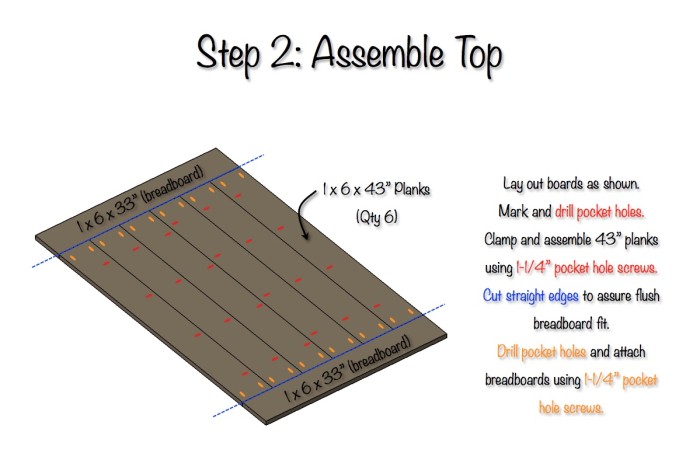 Step 2: Assemble Top

1 x 6 x 33" (breadboard)

1 x 6 x 43" Planks
(Qty 6)

1 x 6 x 33" (breadboard)

Lay out boards as shown.
Mark and drill pocket holes.
Clamp and assemble 43" planks using 1-1/4" pocket hole screws.
Cut straight edges to assure flush breadboard fit.
Drill pocket holes and attach breadboards using 1-1/4" pocket hole screws.