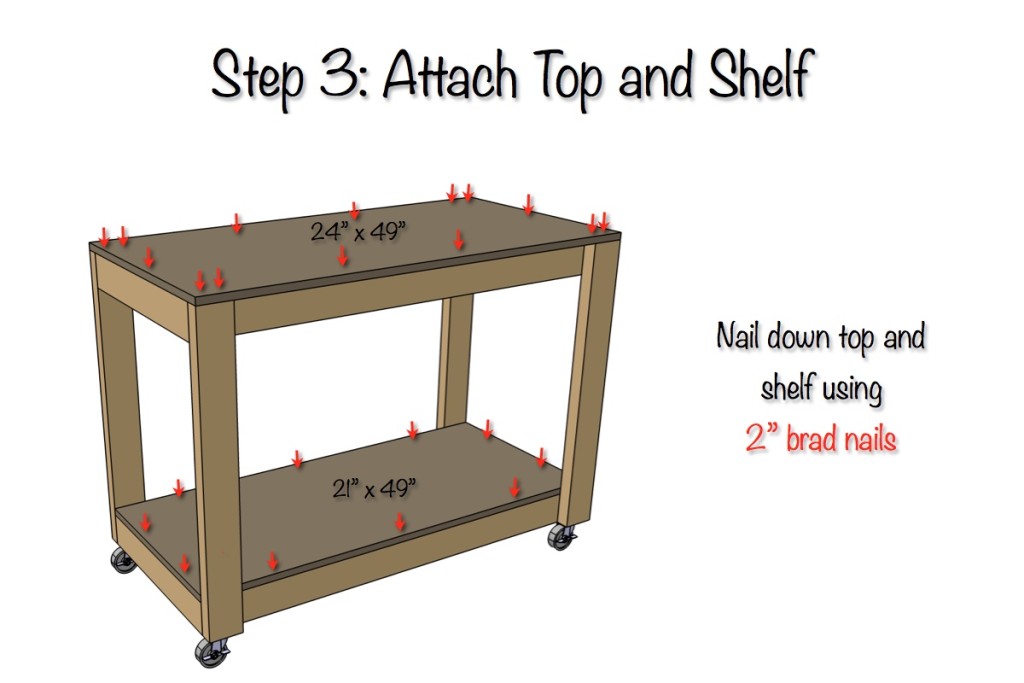 Step 3: Attach Top and Shelf

24" x 49"

21" x 49"

Nail down top and shelf using 2" brad nails