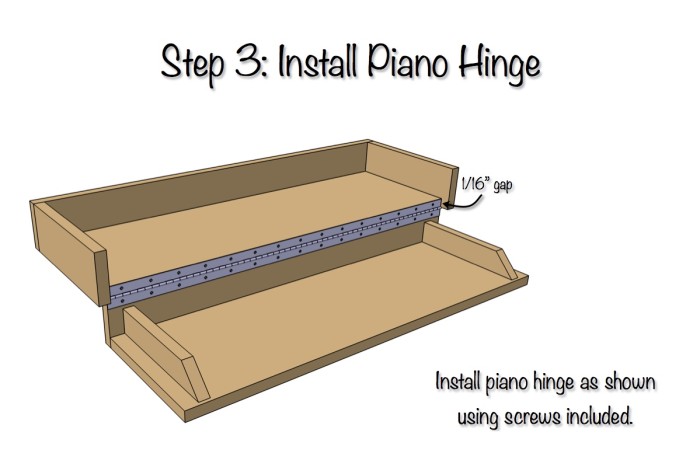 Step 3: Install Piano Hinge

1/16" gap

Install piano hinge as shown using screws included.