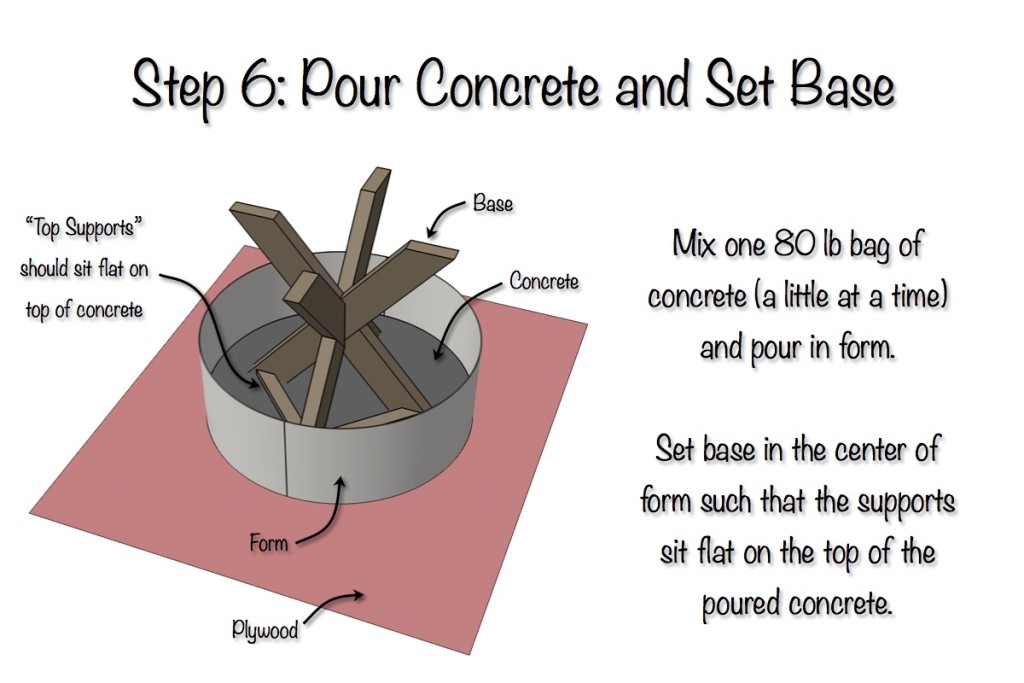 Step 6: Pour Concrete and Set Base

"Top Supports" should sit flat on top of concrete

Base

Concrete

Form

Plywood

Mix one 80 lb bag of concrete (a little at a time) and pour in form.

Set base in the center of form such that the supports sit flat on the top of the poured concrete.