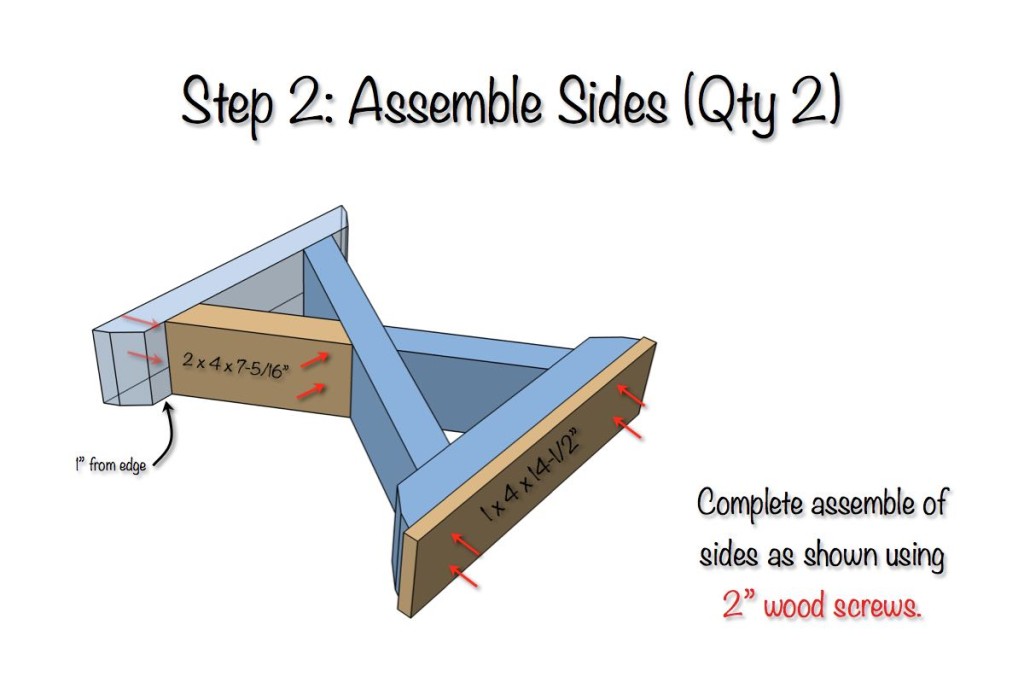 Step 2: Assemble Sides (Qty 2)

2 x 4 x 7-5/16"

1" from edge

1 x 4 x 14-1/2"

Complete assemble of sides as shown using 2" wood screws.