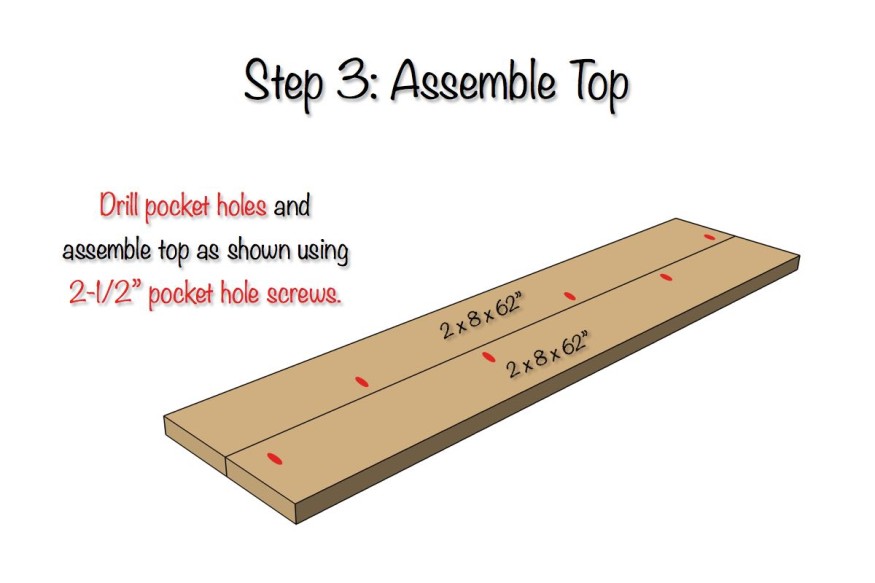 Step 3: Assemble Top

Drill pocket holes and assemble top as shown using 2-1/2" pocket hole screws.

2 x 8 x 62"

2 x 8 x 62"