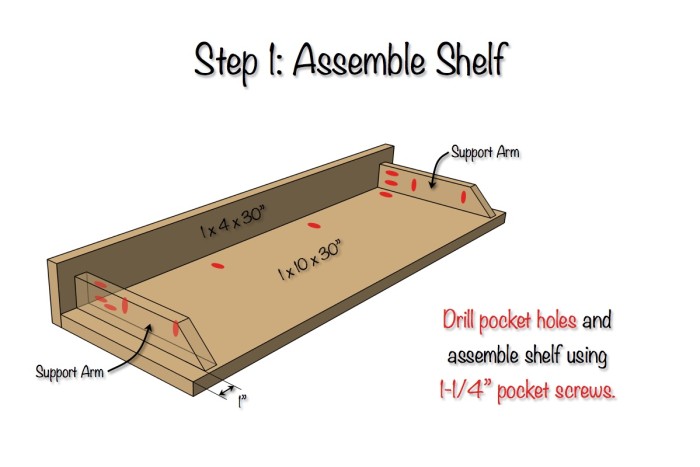 Step 1: Assemble Shelf

Support Arm

1 x 4 x 30"

1 x 10 x 30"

Support Arm

1"

Drill pocket holes and assemble shelf using 1-1/4" pocket screws.