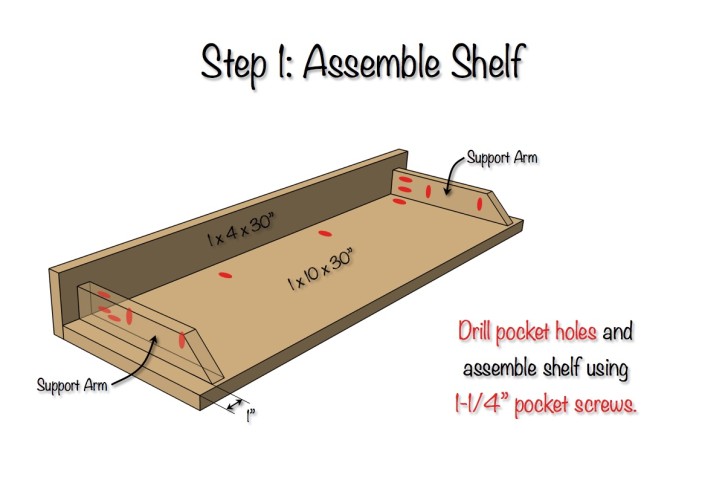 Step 1: Assemble Shelf

Support Arm

1 x 4 x 30"

1 x 10 x 30"

Support Arm

1"

Drill pocket holes and assemble shelf using 1-1/4" pocket screws.