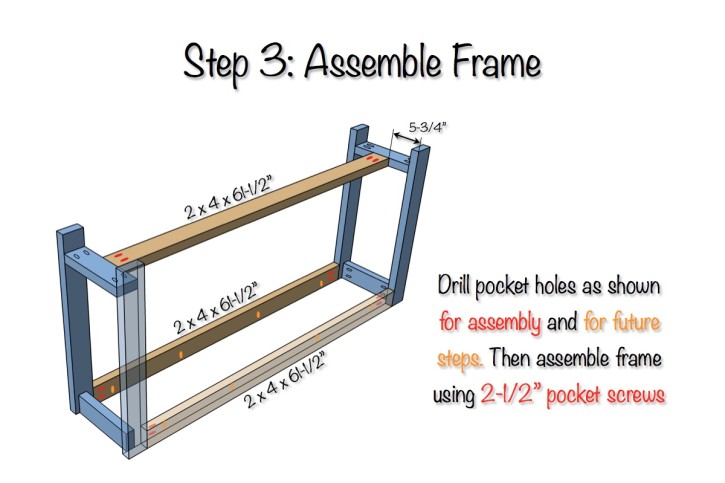 Step 3: Assemble Frame

5-3/4"

2 x 4 x 61-1/2"

2 x 4 x 61-1/2"

2 x 4 x 61-1/2"

Drill pocket holes as shown for assembly and for future steps. Then assemble frame using 2-1/2" pocket screws