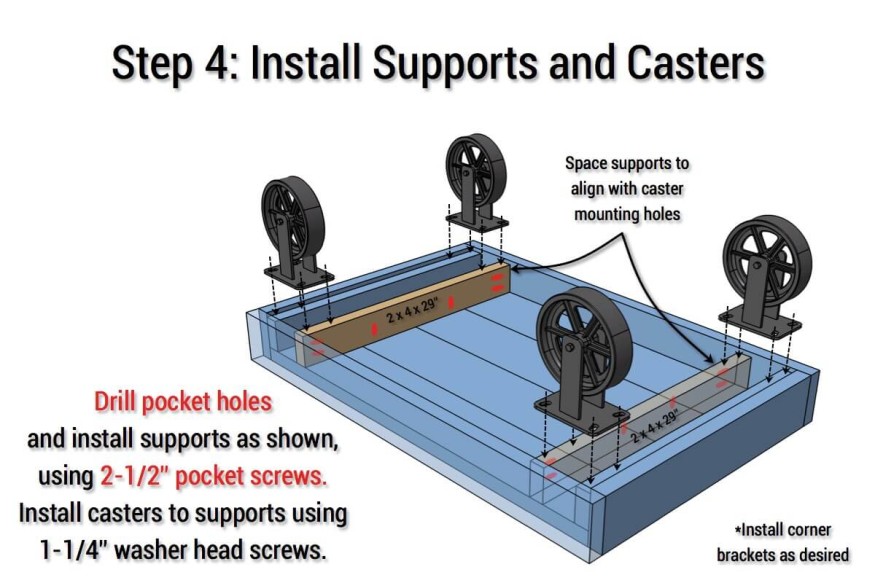 Step 4: Install Supports and Casters

Space supports to align with caster mounting holes

2 x 4 x 29"

2 x 4 x 29"

Drill pocket holes and install supports as shown, using 2-1/2" pocket screws. Install casters to supports using 1-1/4" washer head screws.

*Install corner brackets as desired