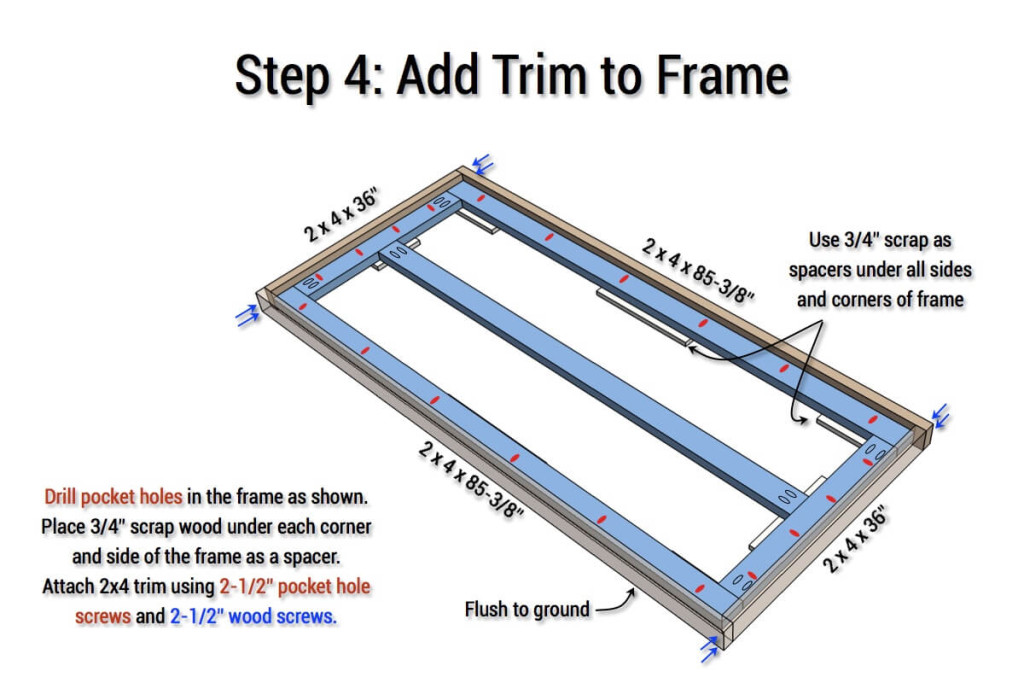 Step 4: Add Trim to Frame

2 x 4 x 36"

2 x 4 x 85-3/8"

Use 3/4" scrap as spacers under all sides and corners of frame

2 x 4 x 85-3/8"

2 x 4 x 36"

Drill pocket holes in the frame as shown. Place 3/4" scrap wood under each corner and side of the frame as a spacer. Attach 2x4 trim using 2-1/2" pocket hole screws and 2-1/2" wood screws.

Flush to ground