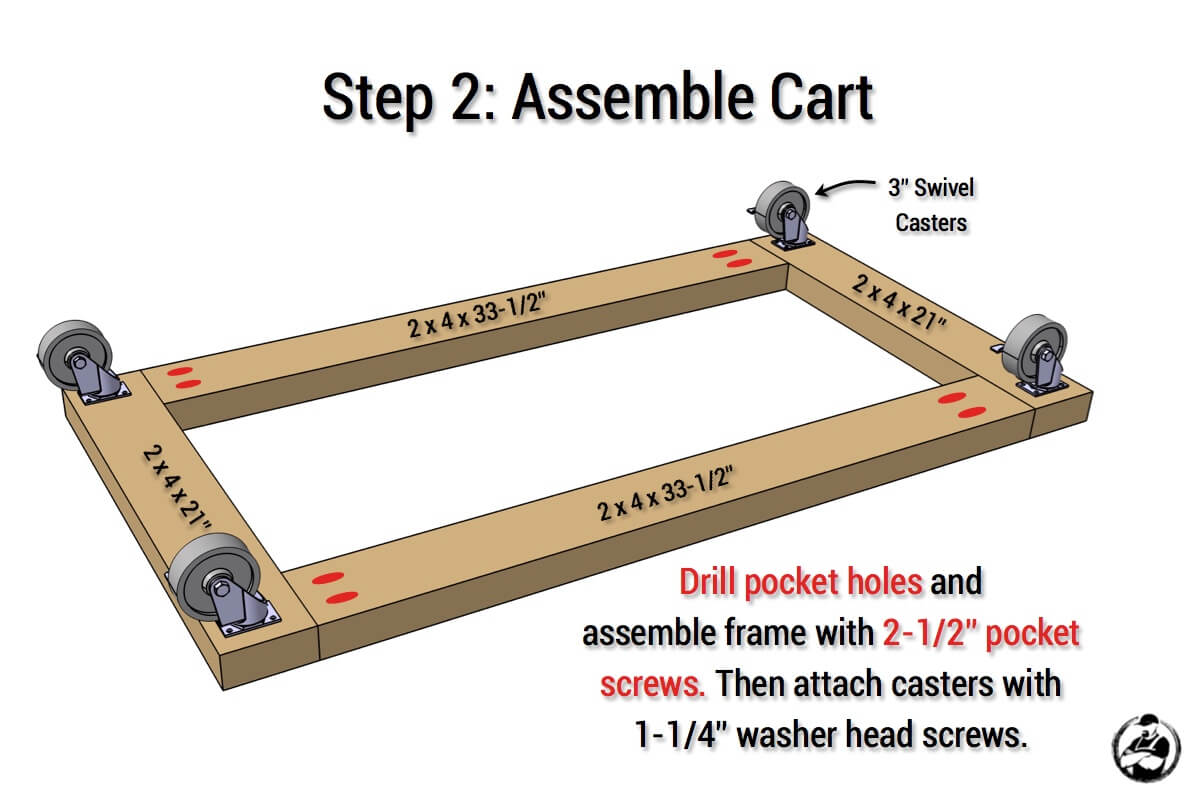 Step 2: Assemble Cart

3" Swivel Casters

2 x 4 x 33-1/2"

2 x 4 x 21"

2 x 4 x 21"

2 x 4 x 33-1/2"

Drill pocket holes and assemble frame with 2-1/2" pocket screws. Then attach casters with 1-1/4" washer head screws.