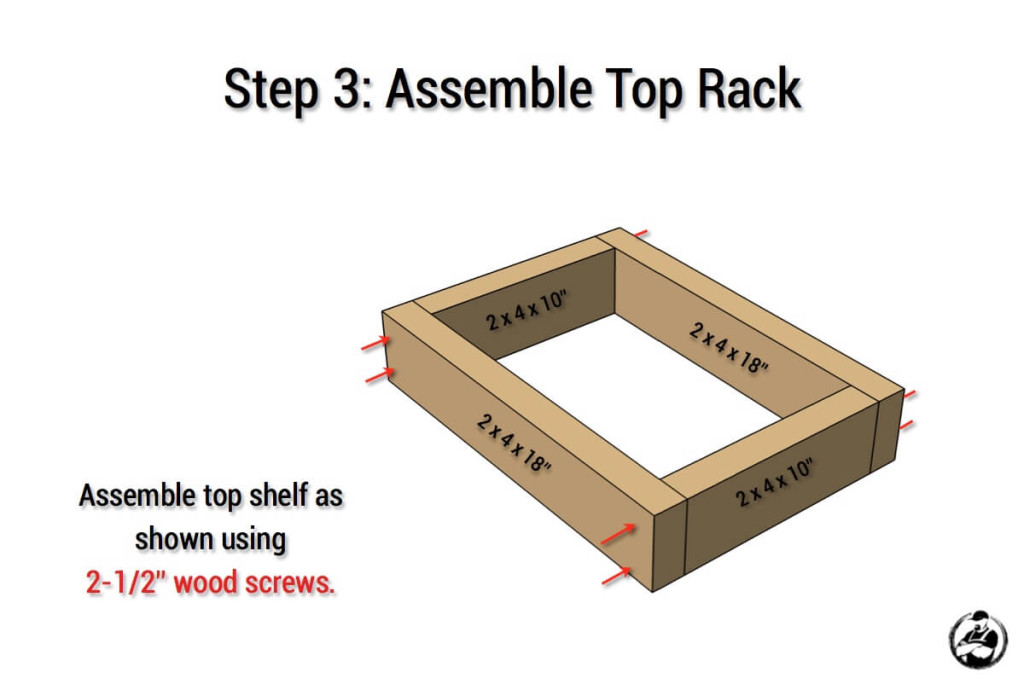 Step 3: Assemble Top Rack

2 x 4 x 10"

2 x 4 x 18"

2 x 4 x 18"

2 x 4 x 10"

Assemble top shelf as shown using 2-1/2" wood screws.