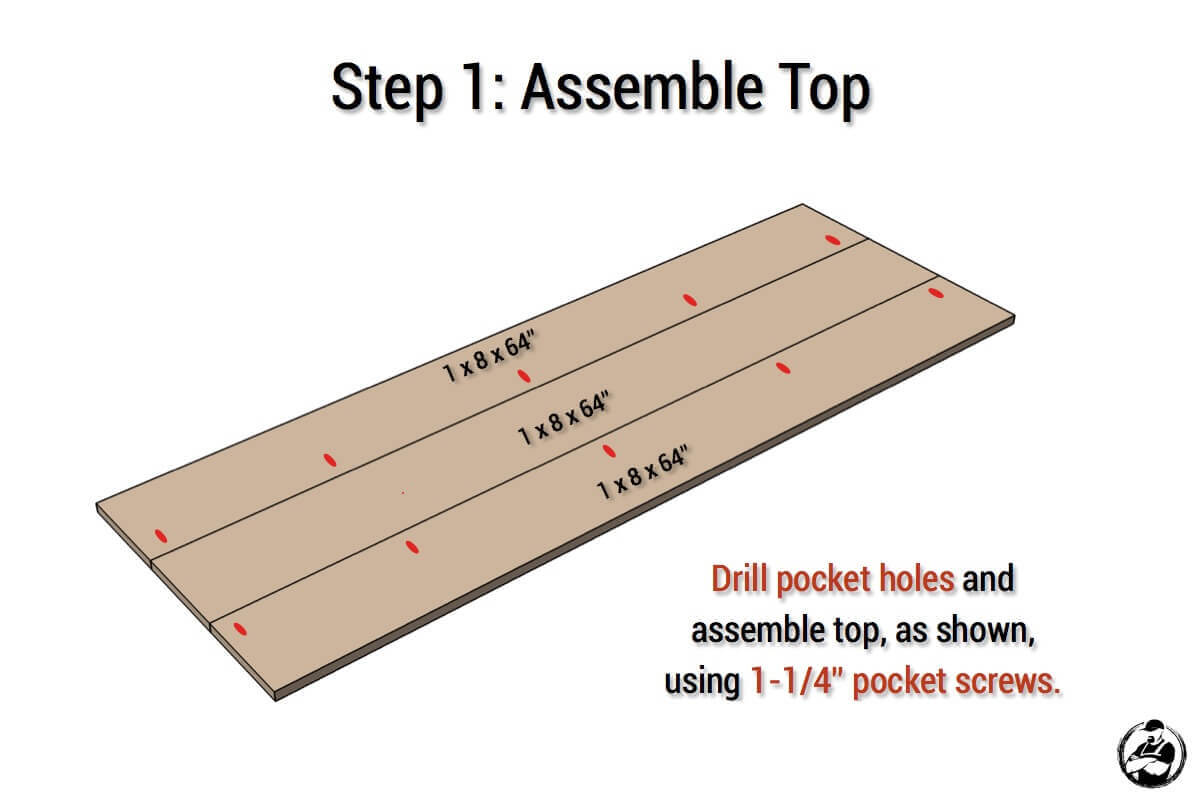 Step 1: Assemble Top

1 x 8 x 64"

1 x 8 x 64"

1 x 8 x 64"

Drill pocket holes and assemble top, as shown, using 1-1/4" pocket screws.