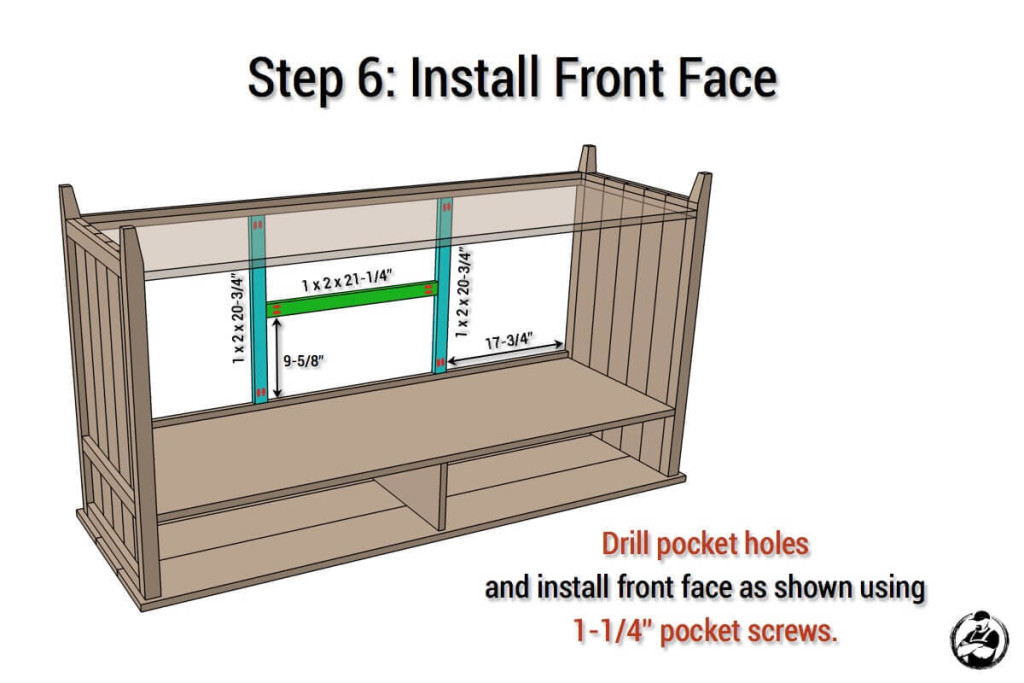 Step 6: Install Front Face

1 x 2 x 20-3/4"

1 x 2 x 21-1/4"

1 x 2 x 20-3/4"

9-5/8"

17-3/4"

Drill pocket holes
and install front face as shown using
1-1/4" pocket screws.