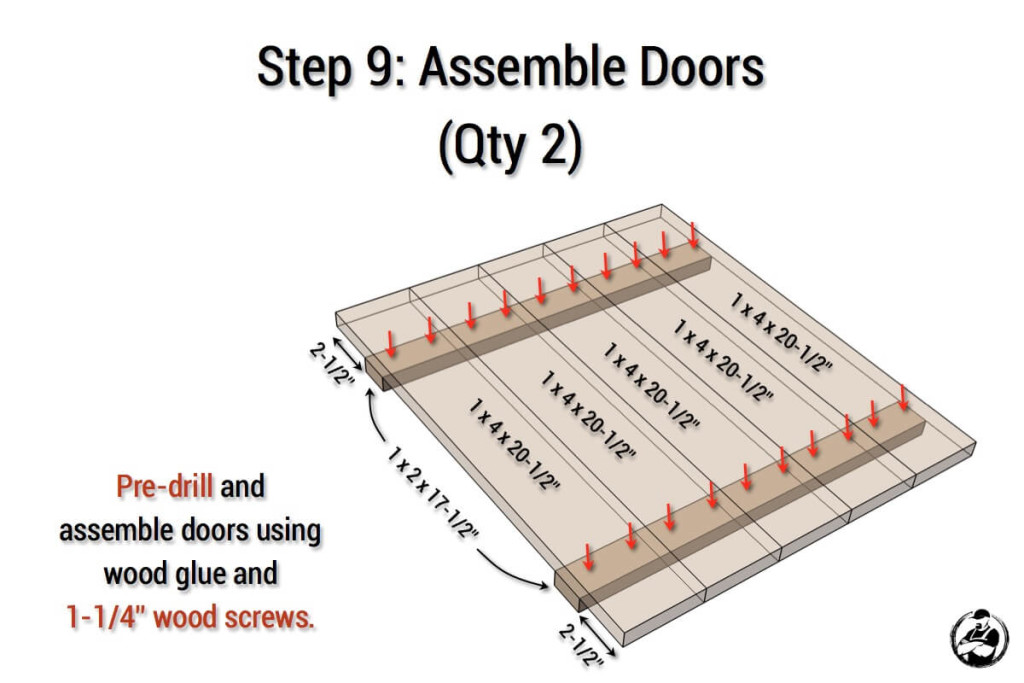 Step 9: Assemble Doors
(Qty 2)

2-1/2"

1 x 4 x 20-1/2"

1 x 4 x 20-1/2"

1 x 4 x 20-1/2"

1 x 4 x 20-1/2"

1 x 4 x 20-1/2"

1 x 2 x 17-1/2"

2-1/2"

Pre-drill and assemble doors using wood glue and 1-1/4" wood screws.