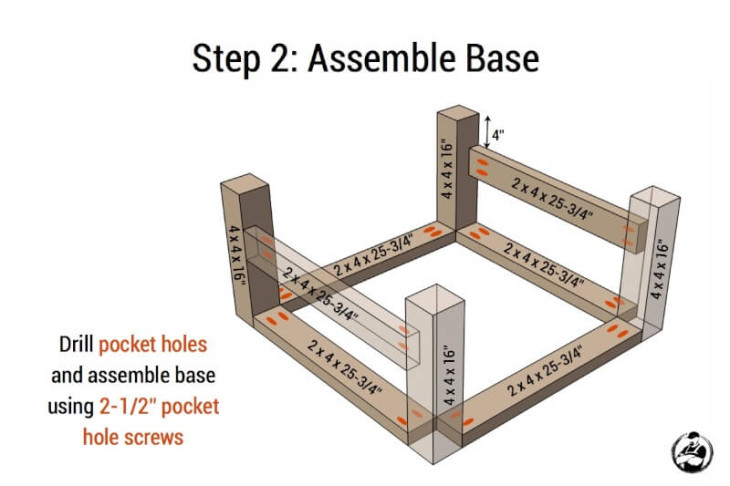 Step 2: Assemble Base

4"

4 x 4 x 16"

2 x 4 x 25-3/4"

4 x 4 x 16"

2 x 4 x 25-3/4"

2 x 4 x 25-3/4"

4 x 4 x 16"

2 x 4 x 25-3/4"

2 x 4 x 25-3/4"

4 x 4 x 16"

2 x 4 x 25-3/4"

Drill pocket holes and assemble base using 2-1/2" pocket hole screws