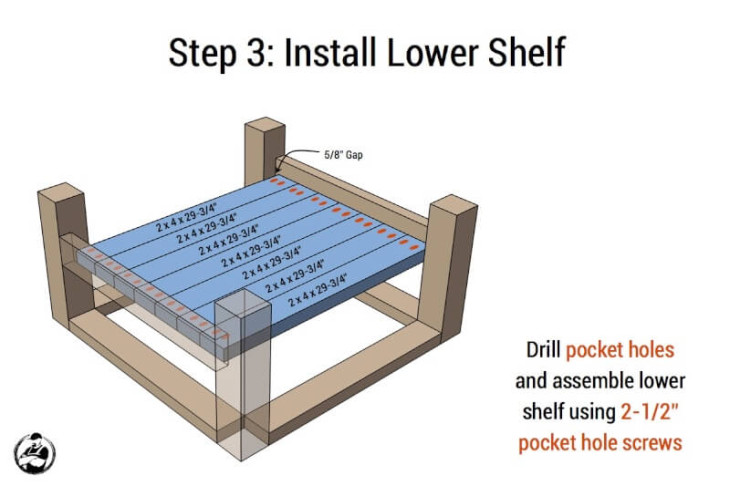 Step 3: Install Lower Shelf

5/8" Gap

2 x 4 x 29-3/4"

2 x 4 x 29-3/4"

2 x 4 x 29-3/4"

2 x 4 x 29-3/4"

2 x 4 x 29-3/4"

2 x 4 x 29-3/4"

2 x 4 x 29-3/4"

Drill pocket holes and assemble lower shelf using 2-1/2" pocket hole screws