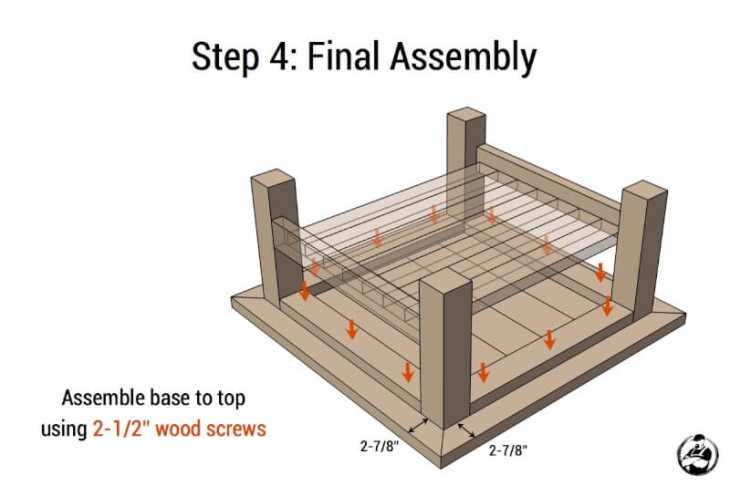 Step 4: Final Assembly

Assemble base to top using 2-1/2" wood screws

2-7/8"

2-7/8"