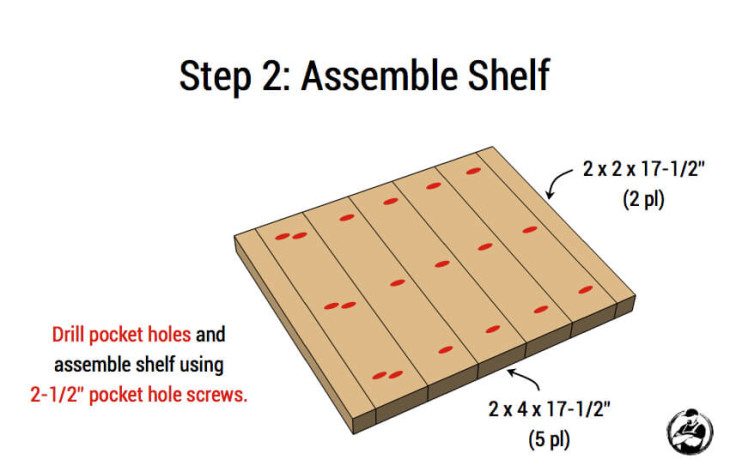 Step 2: Assemble Shelf

2 x 2 x 17-1/2"
(2 pl)

Drill pocket holes and assemble shelf using 2-1/2" pocket hole screws.

2 x 4 x 17-1/2"
(5 pl)