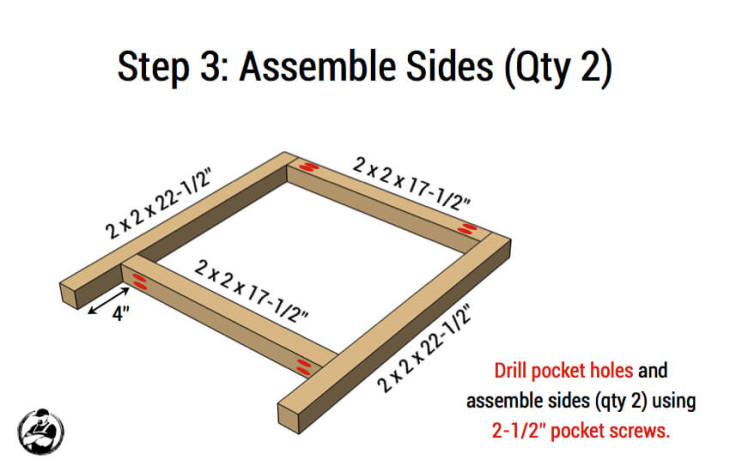 Step 3: Assemble Sides (Qty 2)

2 x 2 x 22-1/2"

2 x 2 x 17-1/2"

2 x 2 x 17-1/2"

4"

2 x 2 x 22-1/2"

Drill pocket holes and assemble sides (qty 2) using 2-1/2" pocket screws.