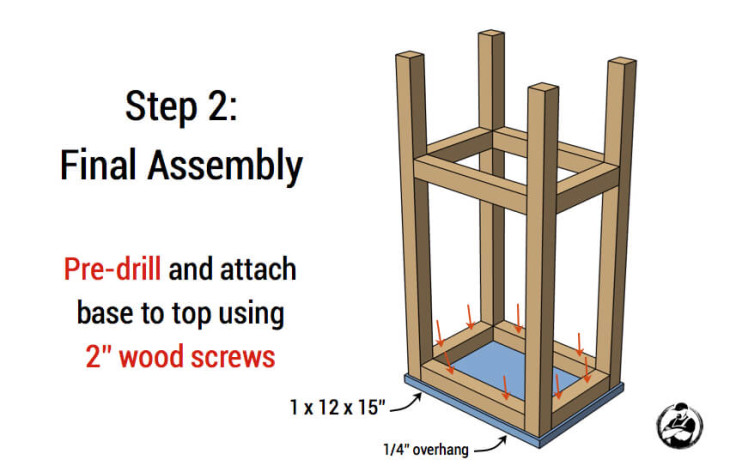 Step 2:
Final Assembly

Pre-drill and attach base to top using 2" wood screws

1 x 12 x 15"

1/4" overhang