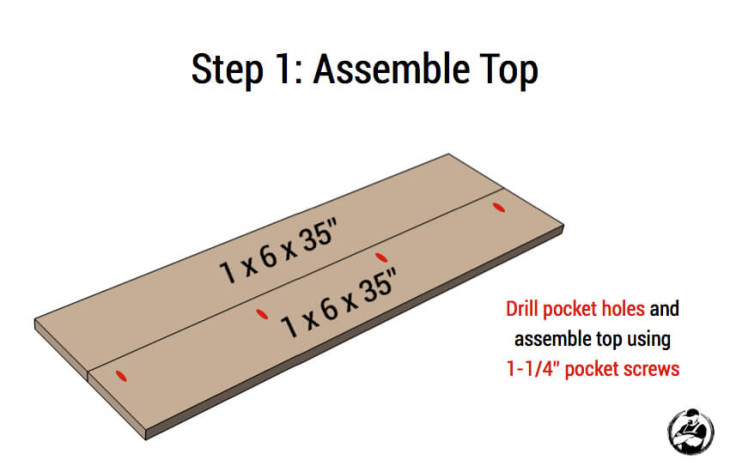 Step 1: Assemble Top

1 x 6 x 35"

1 x 6 x 35"

Drill pocket holes and assemble top using 1-1/4" pocket screws