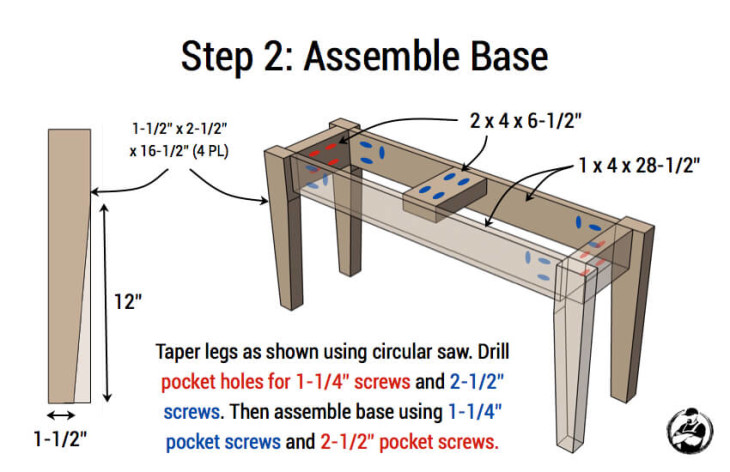 Step 2: Assemble Base

1-1/2" x 2-1/2" x 16-1/2" (4 PL)

2 x 4 x 6-1/2"

1 x 4 x 28-1/2"

12"

1-1/2"

Taper legs as shown using circular saw. Drill pocket holes for 1-1/4" screws and 2-1/2" screws. Then assemble base using 1-1/4" pocket screws and 2-1/2" pocket screws.