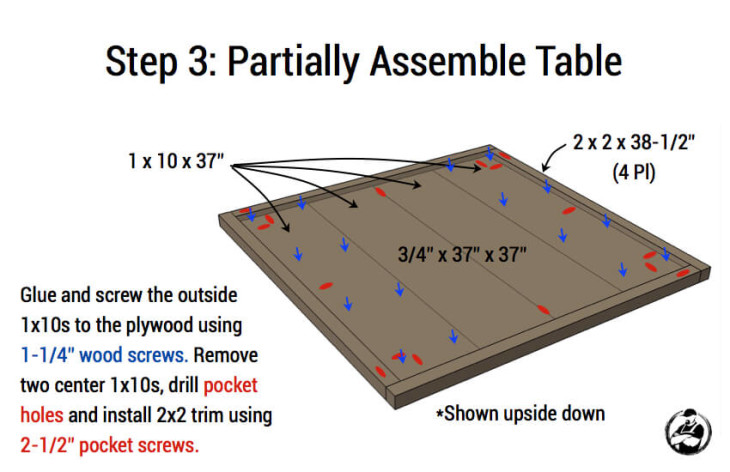 Step 3: Partially Assemble Table

1 x 10 x 37"

2 x 2 x 38-1/2"
(4 Pl)

3/4" x 37" x 37"

Glue and screw the outside 1x10s to the plywood using 1-1/4" wood screws. Remove two center 1x10s, drill pocket holes and install 2x2 trim using 2-1/2" pocket screws.

*Shown upside down