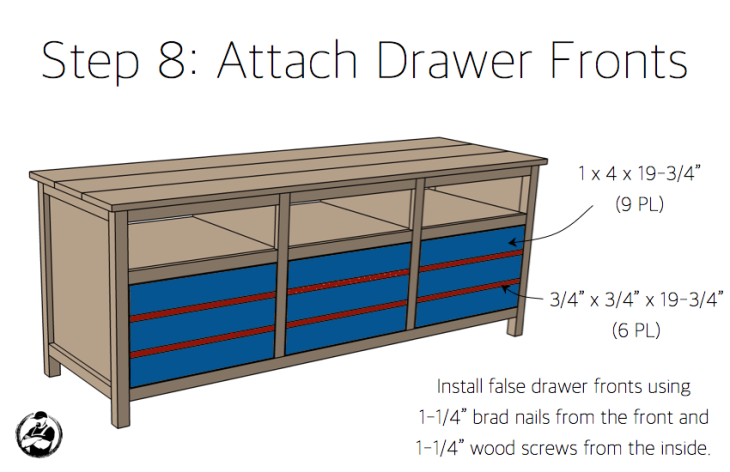 Step 8: Attach Drawer Fronts

1 x 4 x 19-3/4”
(9 PL)

3/4” x 3/4” x 19-3/4”
(6 PL)

Install false drawer fronts using 1-1/4” brad nails from the front and 1-1/4” wood screws from the inside.