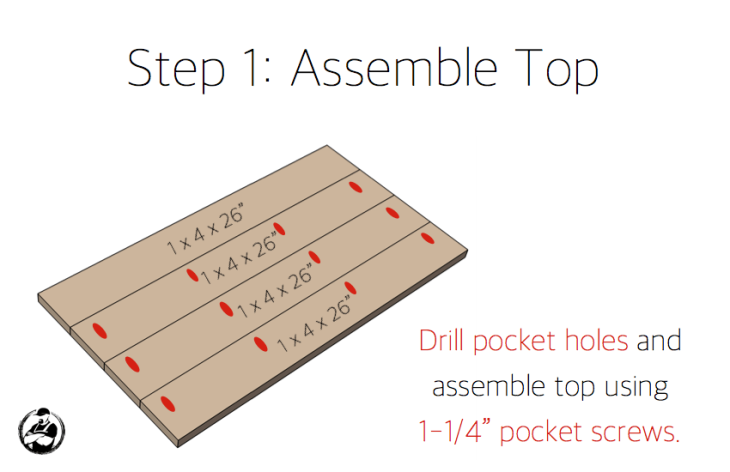 Step 1: Assemble Top

1 x 4 x 26"

1 x 4 x 26"

1 x 4 x 26"

1 x 4 x 26"

Drill pocket holes and assemble top using 1-1/4" pocket screws.