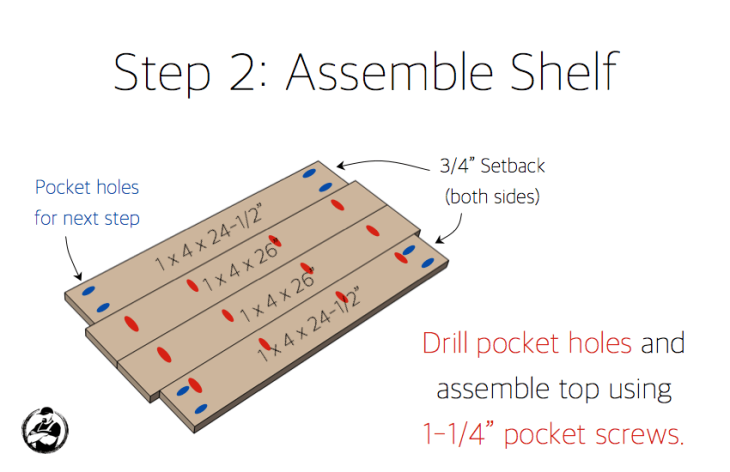 Step 2: Assemble Shelf

Pocket holes for next step

3/4” Setback (both sides)

1 x 4 x 24-1/2”

1 x 4 x 26”

1 x 4 x 26”

1 x 4 x 24-1/2”

Drill pocket holes and assemble top using 1-1/4” pocket screws.