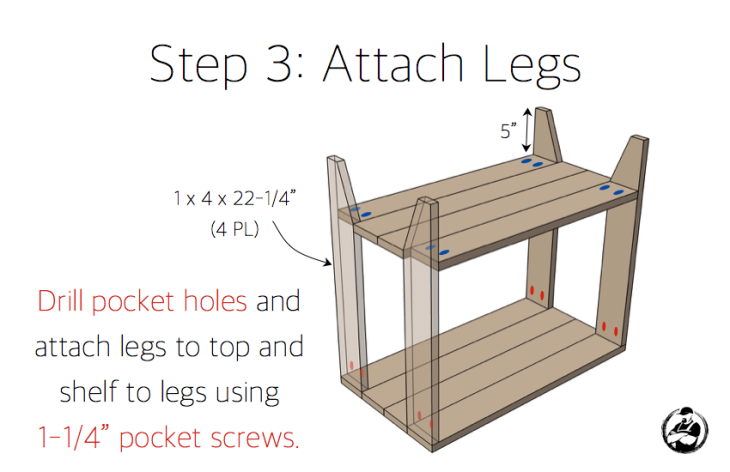 Step 3: Attach Legs

5"

1 x 4 x 22-1/4"
(4 PL)

Drill pocket holes and attach legs to top and shelf to legs using 1-1/4" pocket screws.