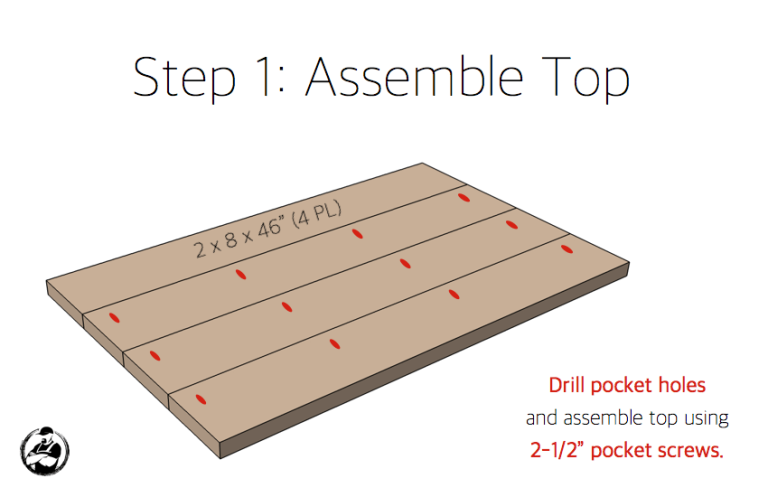 Step 1: Assemble Top

2 x 8 x 46" (4 PL)

Drill pocket holes and assemble top using 2-1/2" pocket screws.