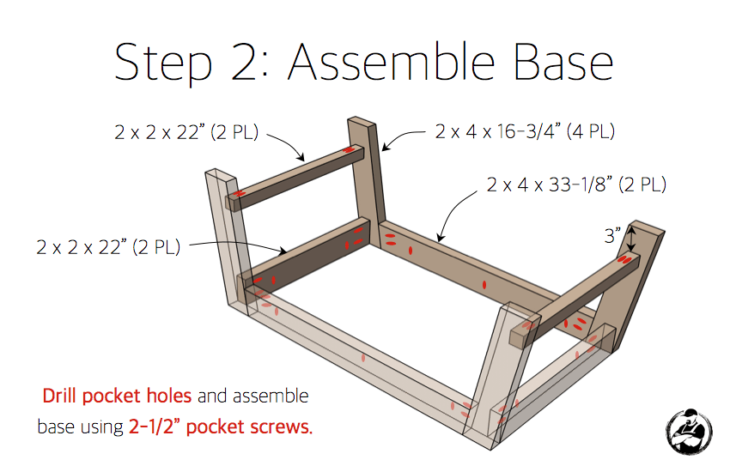 Step 2: Assemble Base

2 x 2 x 22" (2 PL)

2 x 4 x 16-3/4" (4 PL)

2 x 4 x 33-1/8" (2 PL)

2 x 2 x 22" (2 PL)

3"

Drill pocket holes and assemble base using 2-1/2" pocket screws.