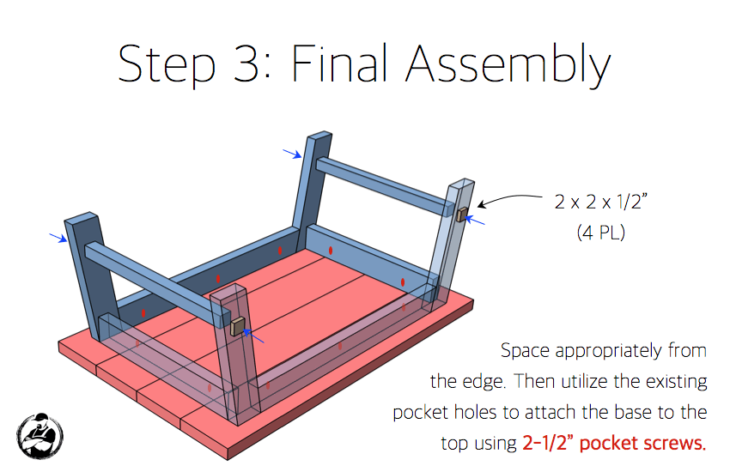 Step 3: Final Assembly

2 x 2 x 1/2”
(4 PL)

Space appropriately from the edge. Then utilize the existing pocket holes to attach the base to the top using 2-1/2” pocket screws.