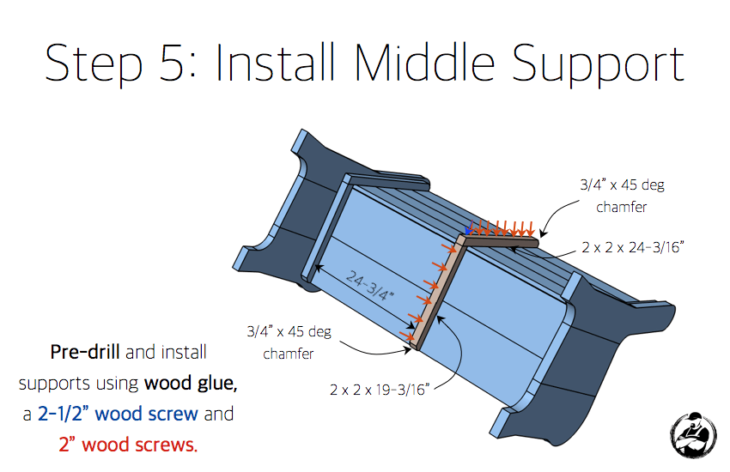 Step 5: Install Middle Support

3/4" x 45 deg chamfer

2 x 2 x 24-3/16"

24-3/4"

3/4" x 45 deg chamfer

2 x 2 x 19-3/16"

Pre-drill and install supports using wood glue, a 2-1/2" wood screw and 2" wood screws.