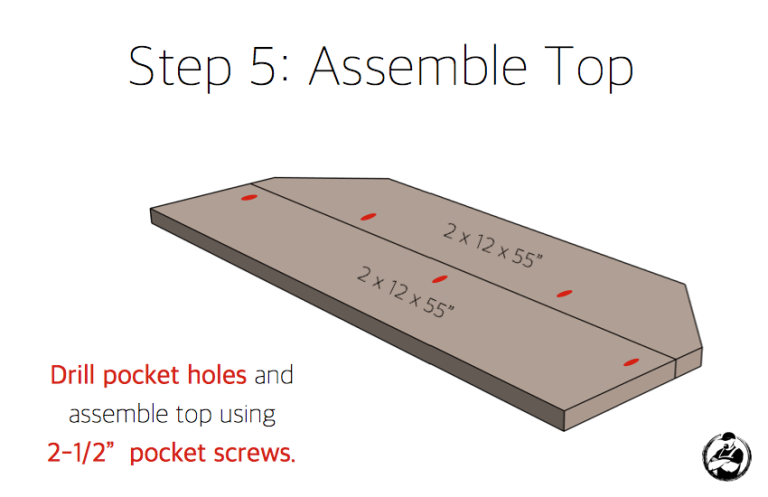 Step 5: Assemble Top

2 x 12 x 55"

2 x 12 x 55"

Drill pocket holes and assemble top using 2-1/2" pocket screws.