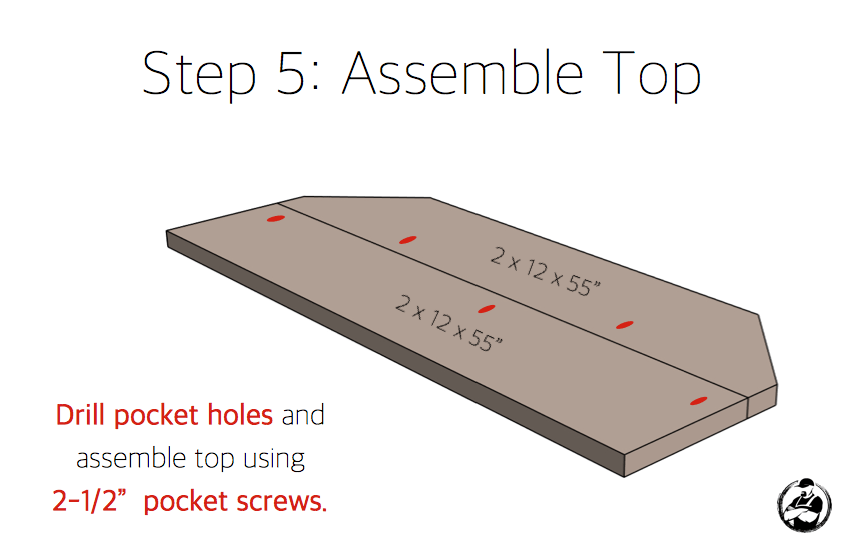 Step 5: Assemble Top

2 x 12 x 55"

2 x 12 x 55"

Drill pocket holes and assemble top using 2-1/2"  pocket screws.