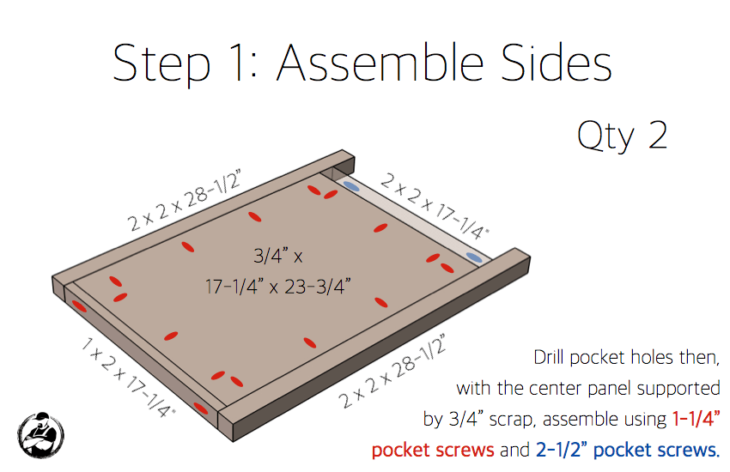 Step 1: Assemble Sides

Qty 2

2 x 2 x 28-1/2"

2 x 2 x 17-1/4"

3/4" x 17-1/4" x 23-3/4"

1 x 2 x 17-1/4"

2 x 2 x 28-1/2"

Drill pocket holes then, with the center panel supported by 3/4" scrap, assemble using 1-1/4" pocket screws and 2-1/2" pocket screws.