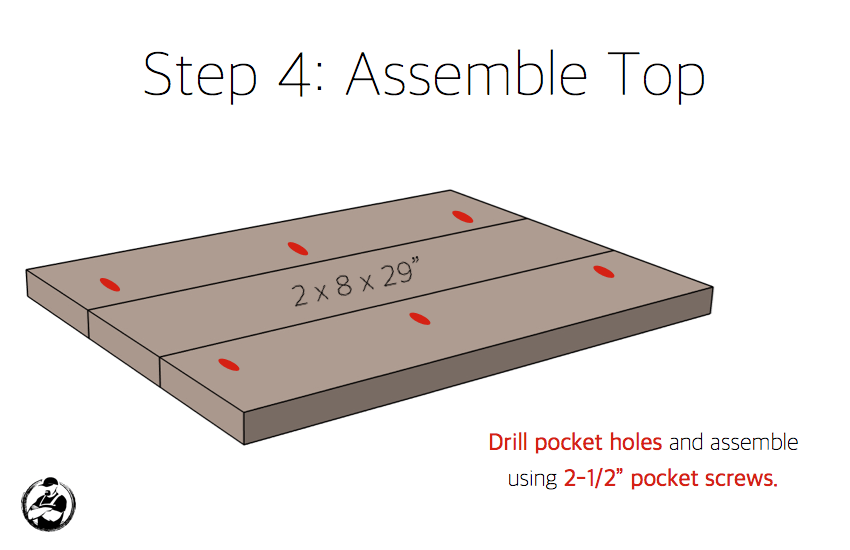 Step 4: Assemble Top

2 x 8 x 29”

Drill pocket holes and assemble using 2-1/2” pocket screws.