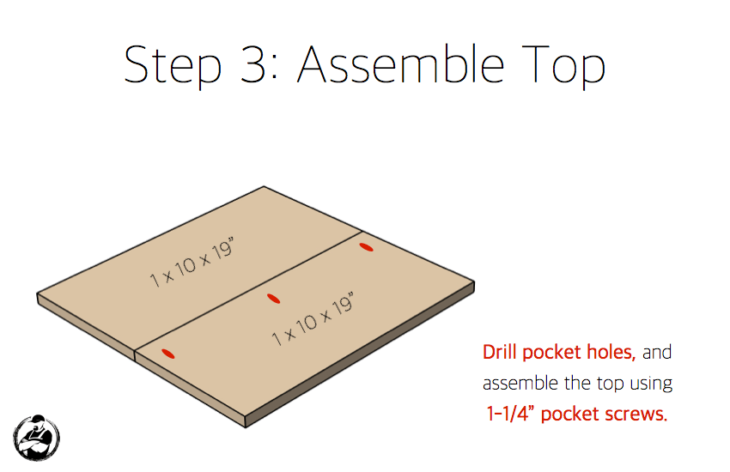 Step 3: Assemble Top

1 x 10 x 19"

1 x 10 x 19"

Drill pocket holes, and assemble the top using 1-1/4" pocket screws.