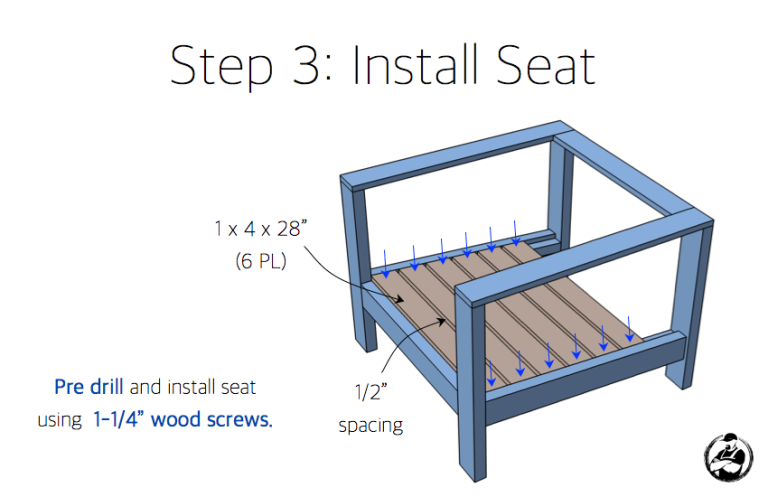 Step 3: Install Seat

1 x 4 x 28”
(6 PL)

1/2”
spacing

Pre drill and install seat using 1-1/4” wood screws.